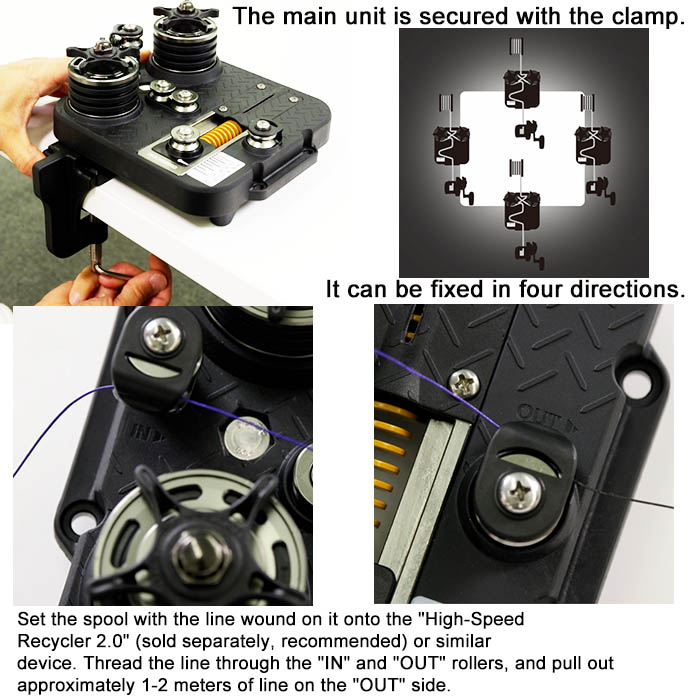 The main unit is secured with the clamp.

It can be fixed in four directions.

IN

OUT

Set the spool with the line wound on it onto the "High-Speed Recycler 2.0" (sold separately, recommended) or similar device. Thread the line through the "IN" and "OUT" rollers, and pull out approximately 1-2 meters of line on the "OUT" side.