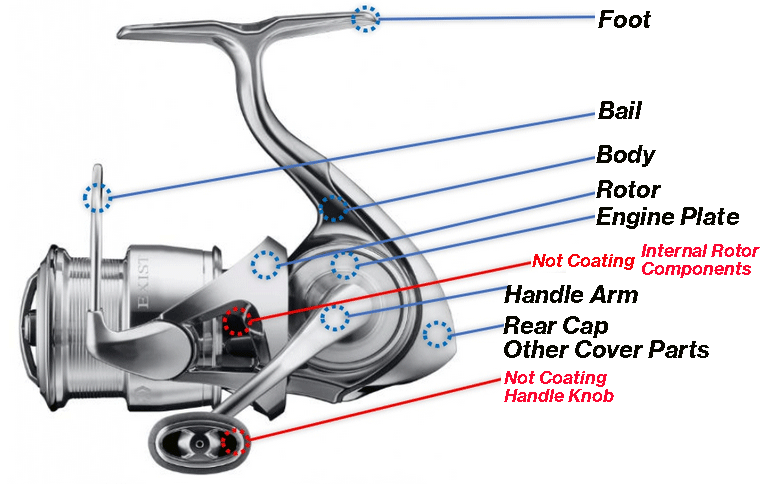 Foot

Bail

Body

Rotor

Engine Plate

Not Coating Internal Rotor Components

Handle Arm

Rear Cap

Other Cover Parts

Not Coating Handle Knob

EXIST