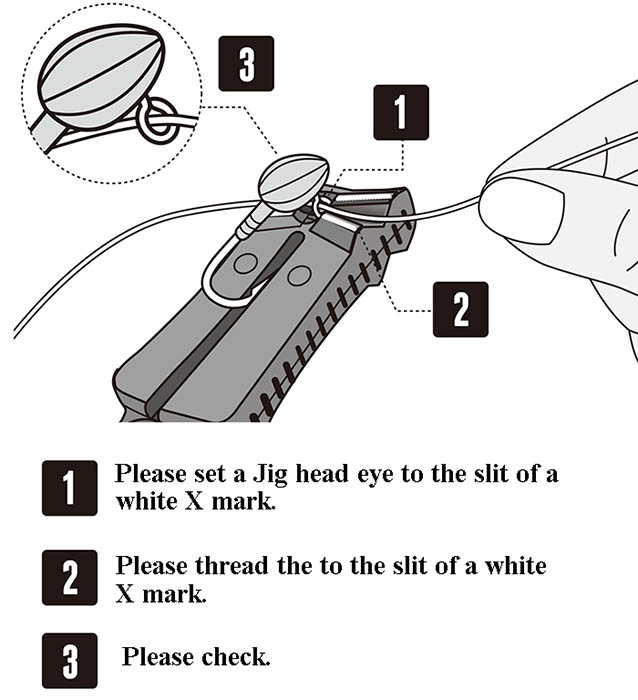 3

1

2

1 Please set a Jig head eye to the slit of a white X mark.

2 Please thread the to the slit of a white X mark.

3 Please check.