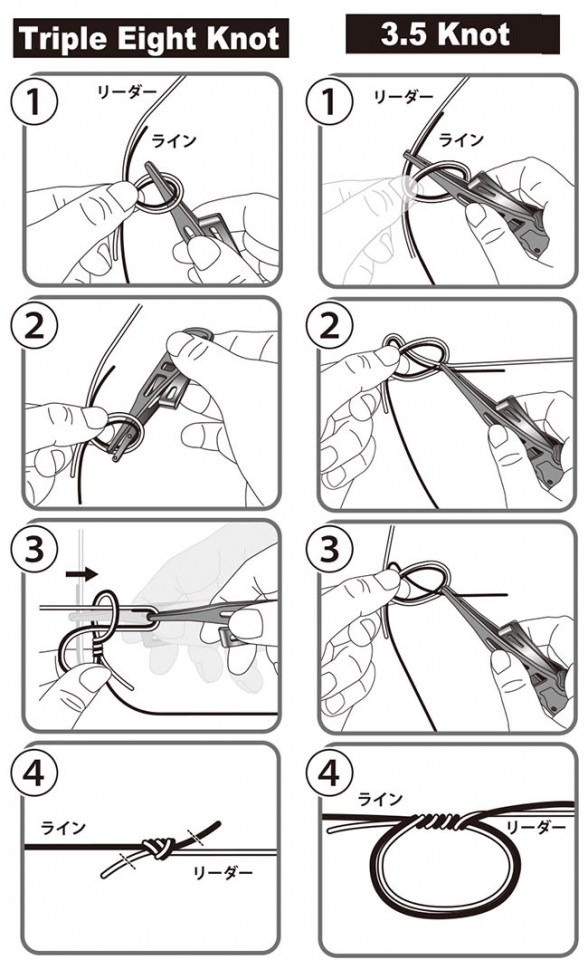 Triple Eight Knot

1
リーダー
ライン

2

3

4
ライン
リーダー

3.5 Knot

1
リーダー
ライン

2

3

4
ライン
リーダー