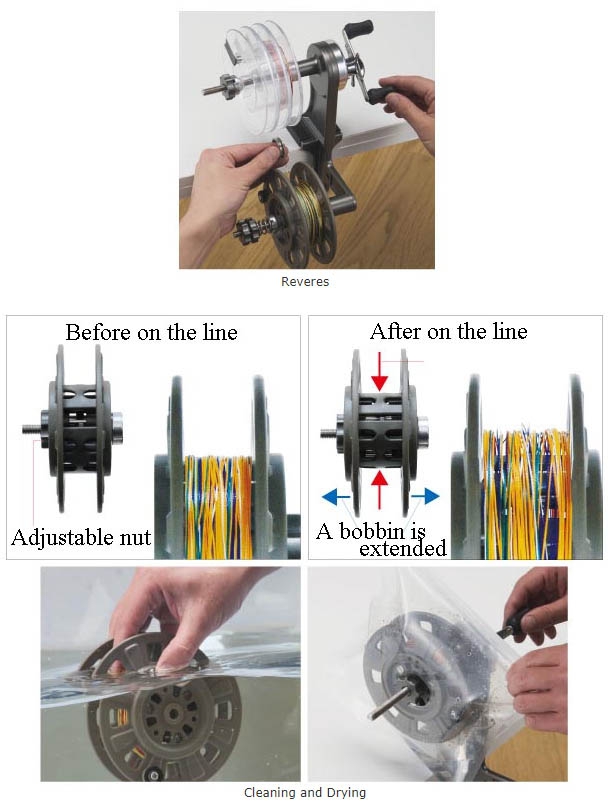 Reveres

Before on the line

Adjustable nut

After on the line

A bobbin is extended

Cleaning and Drying