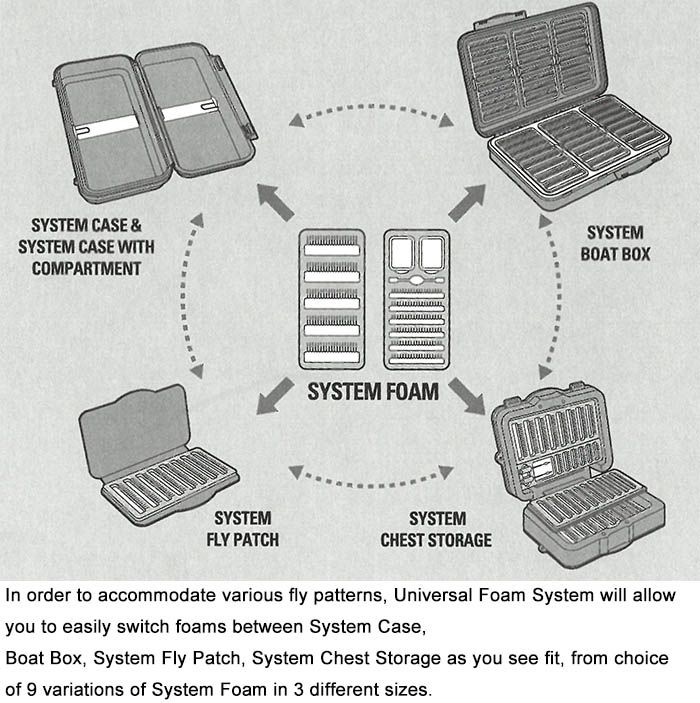 SYSTEM CASE &
SYSTEM CASE WITH
COMPARTMENT

SYSTEM
BOAT BOX

SYSTEM FOAM

SYSTEM
FLY PATCH

SYSTEM
CHEST STORAGE

In order to accommodate various fly patterns, Universal Foam System will allow you to easily switch foams between System Case,
Boat Box, System Fly Patch, System Chest Storage as you see fit, from choice of 9 variations of System Foam in 3 different sizes.