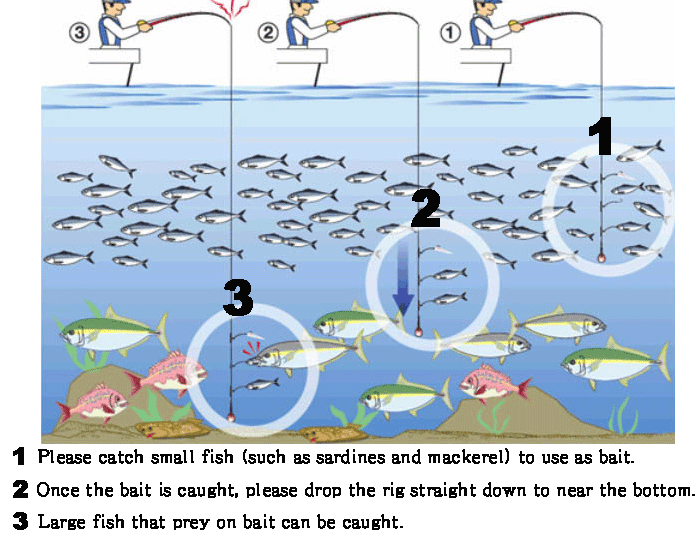 ③ ② ①

1

2

3

1 Please catch small fish (such as sardines and mackerel) to use as bait.

2 Once the bait is caught, please drop the rig straight down to near the bottom.

3 Large fish that prey on bait can be caught.