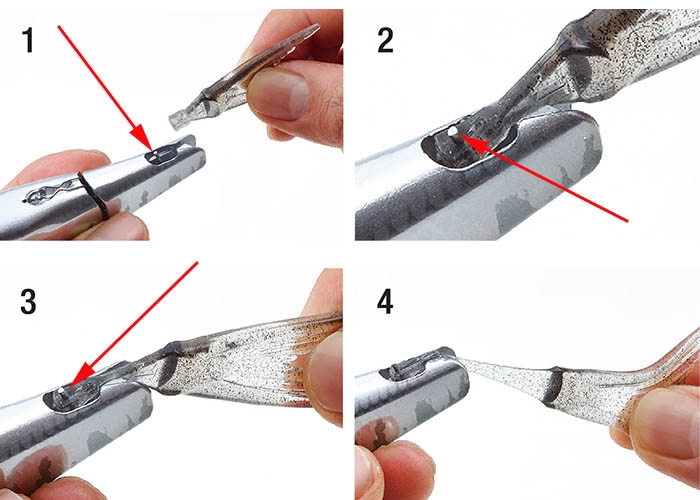 1

2

3

4