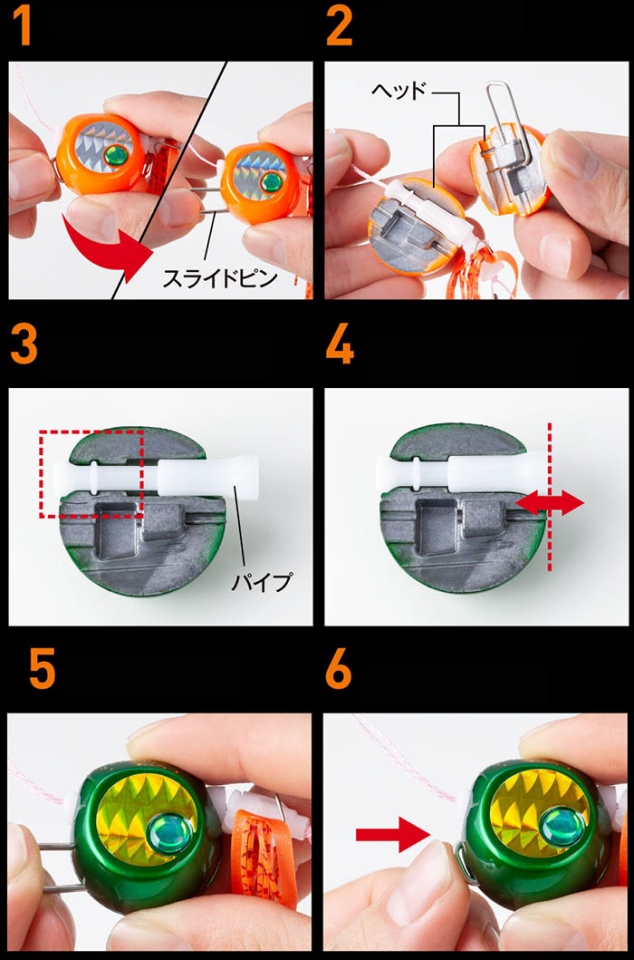 1

スライドピン

2

ヘッド

3

パイプ

4

5

6