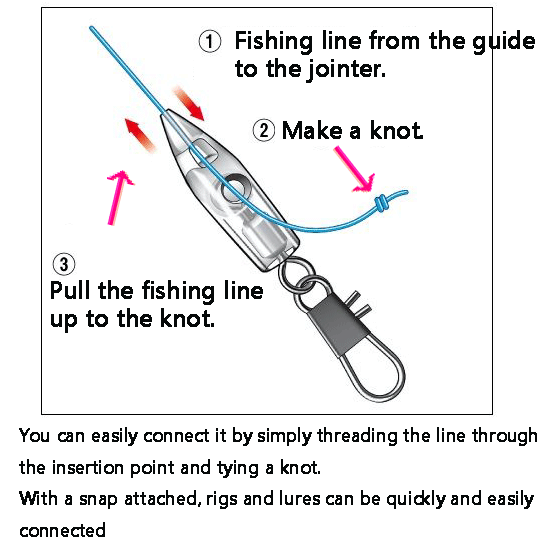 ① Fishing line from the guide to the jointer.

② Make a knot.

③
Pull the fishing line up to the knot.

You can easily connect it by simply threading the line through the insertion point and tying a knot.
With a snap attached, rigs and lures can be quickly and easily connected