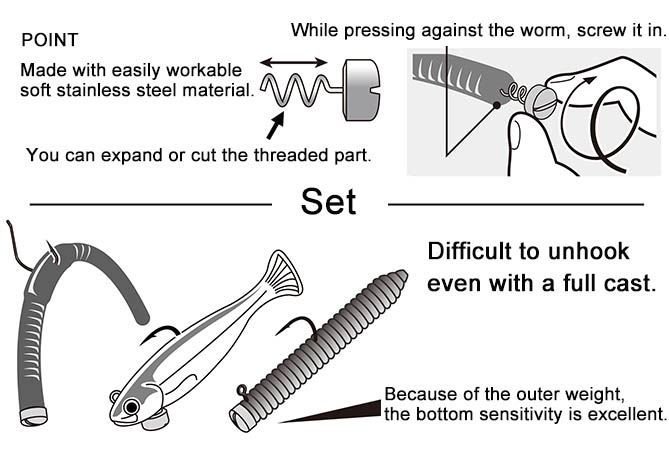 POINT

Made with easily workable soft stainless steel material.

You can expand or cut the threaded part.

While pressing against the worm, screw it in.

Set

Difficult to unhook even with a full cast.

Because of the outer weight, the bottom sensitivity is excellent.