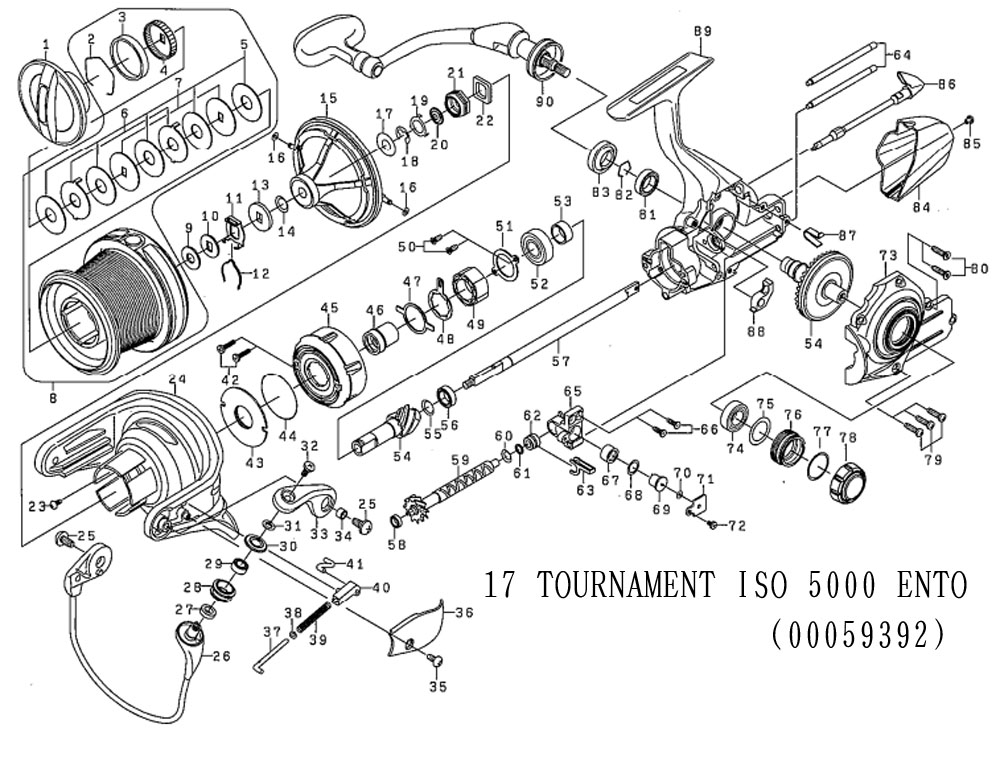 1
2
3
4
5
6
7
8
9
10
11
12
13
14
15
16
16
17
18
19
20
21
22
23
24
25
25
26
27
28
29
30
31
32
33
34
35
36
37
38
39
40
41
42
43
44
45
46
47
48
49
50
51
52
53
54
54
55
56
57
58
59
60
61
62
63
64
65
66
67
68
69
70
71
72
73
74
75
76
77
78
79
80
81
82
83
84
85
86
87
88
89
90

17 TOURNAMENT ISO 5000 ENTO
(00059392)